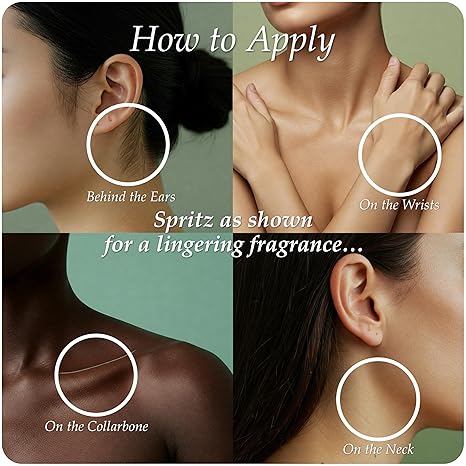 How to Apply

Behind the Ears

On the Wrists

Spritz as shown for a lingering fragrance...

On the Collarbone

On the Neck